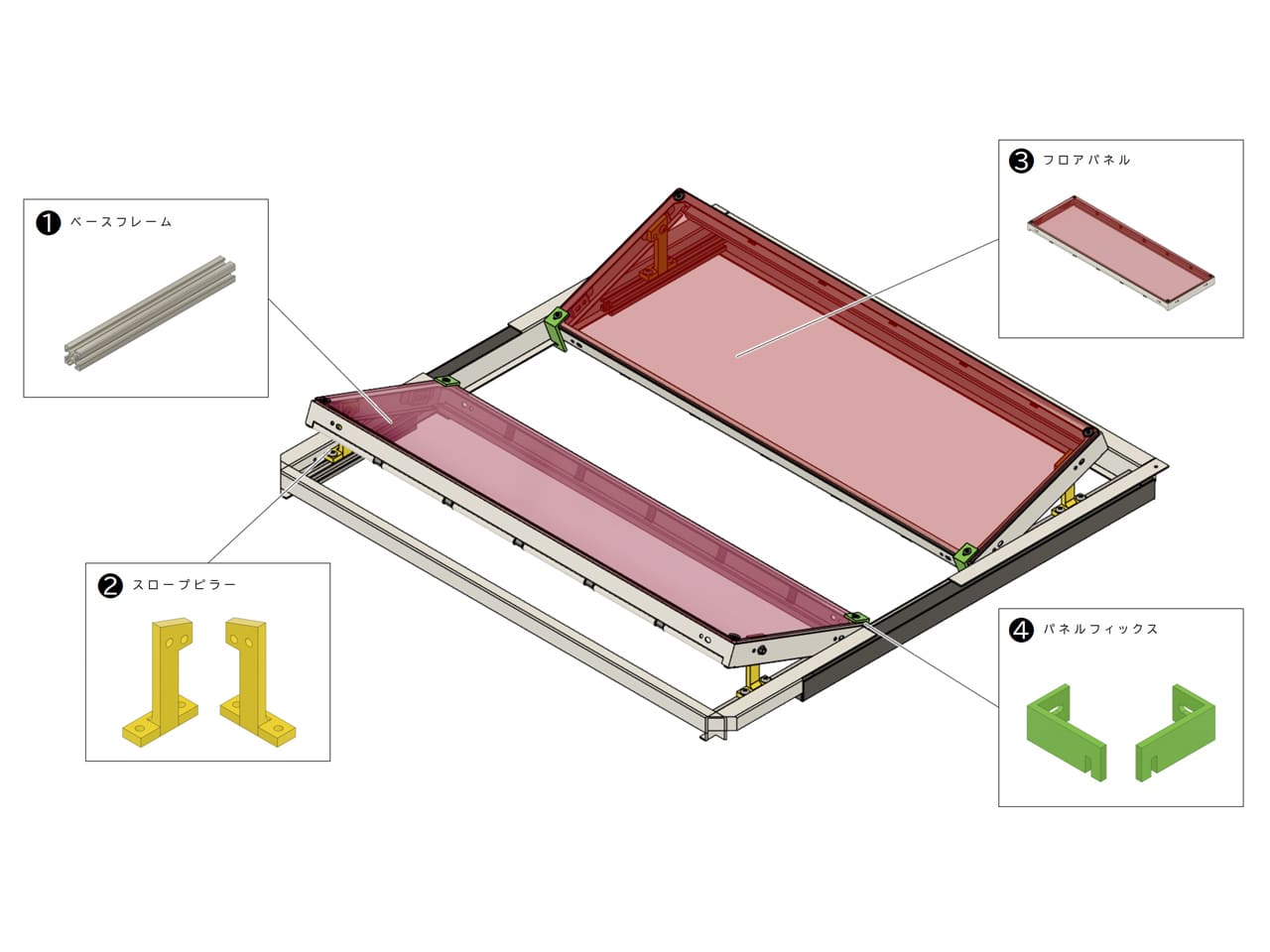 ❶ ベースフレーム

❷ スロープピラー

❸ フロアパネル

❹ パネルフィックス